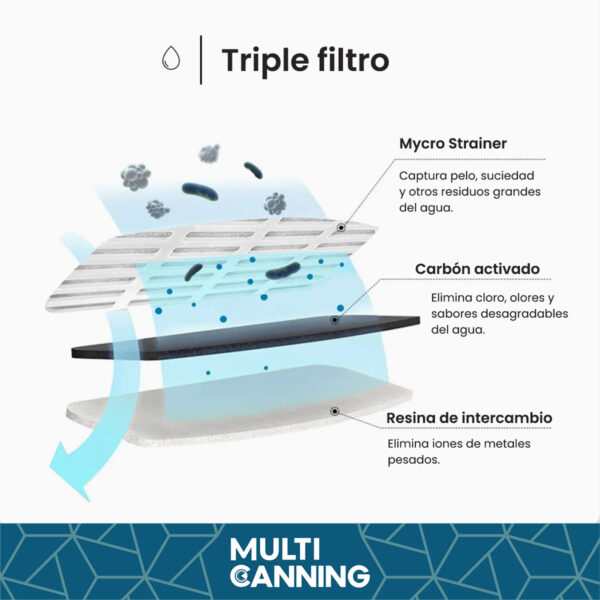 Triple filtro

Mycro Strainer

Captura pelo, suciedad y otros residuos grandes del agua.

Carbón activado

Elimina cloro, olores y sabores desagradables del agua.

Resina de intercambio

Elimina iones de metales pesados.

MULTI CANNING